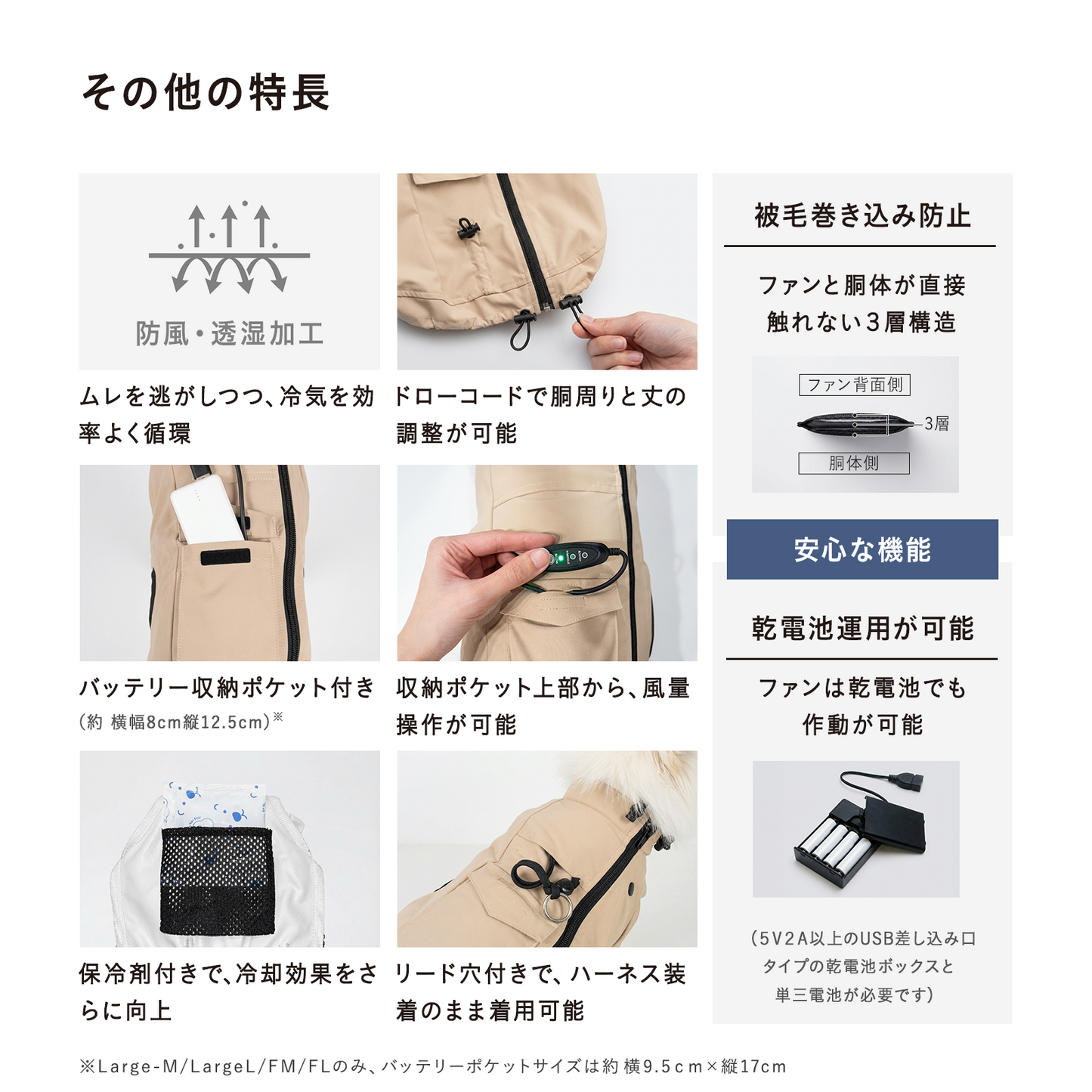 その他の特長

防風・透湿加工

ムレを逃がしつつ、冷気を効率よく循環

ドローコードで胴周りと丈の調整が可能

バッテリー収納ポケット付き
(約 横幅8cm縦12.5cm)※

収納ポケット上部から、風量操作が可能

保冷剤付きで、冷却効果をさらに向上

リード穴付きで、ハーネス装着のまま着用可能

被毛巻き込み防止

ファンと胴体が直接触れない3層構造

ファン背面側
3層
胴体側

安心な機能

乾電池運用が可能

ファンは乾電池でも作動が可能

(5V2A以上のUSB差し込み口タイプの乾電池ボックスと単三電池が必要です)

※Large-M/LargeL/FM/FLのみ、バッテリーポケットサイズは約 横9.5cm×縦17cm