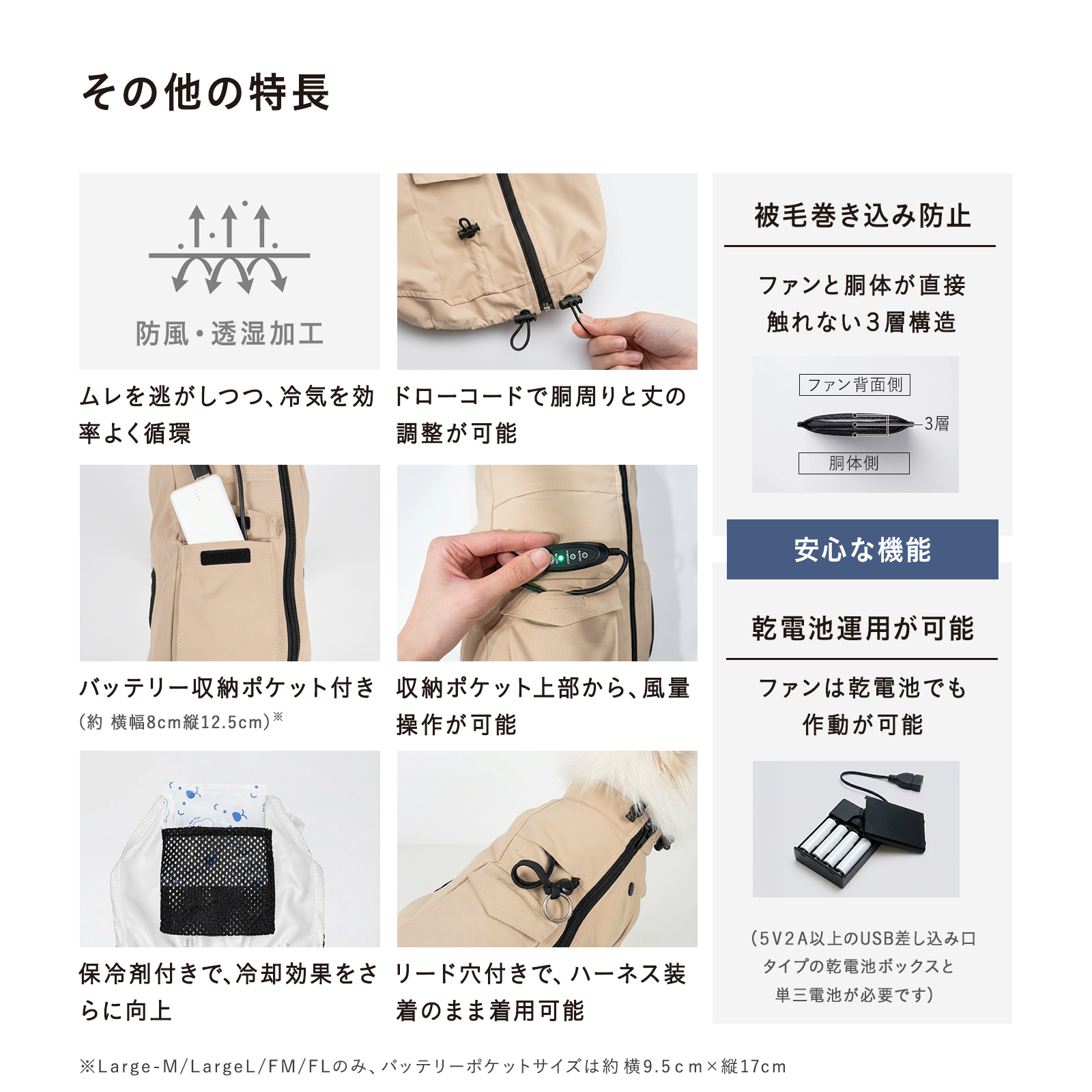 その他の特長

防風・透湿加工

ムレを逃がしつつ、冷気を効率よく循環

ドローコードで胴周りと丈の調整が可能

バッテリー収納ポケット付き
(約 横幅8cm縦12.5cm)※

収納ポケット上部から、風量操作が可能

保冷剤付きで、冷却効果をさらに向上

リード穴付きで、ハーネス装着のまま着用可能

被毛巻き込み防止

ファンと胴体が直接触れない3層構造

ファン背面側
3層
胴体側

安心な機能

乾電池運用が可能

ファンは乾電池でも作動が可能

(5V2A以上のUSB差し込み口タイプの乾電池ボックスと単三電池が必要です)

※Large-M/LargeL/FM/FLのみ、バッテリーポケットサイズは約 横9.5cm×縦17cm